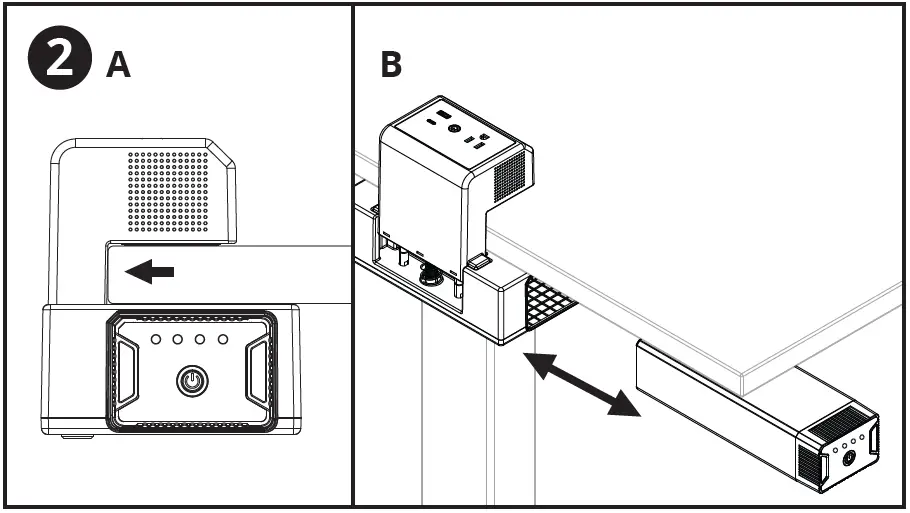 2 A

B