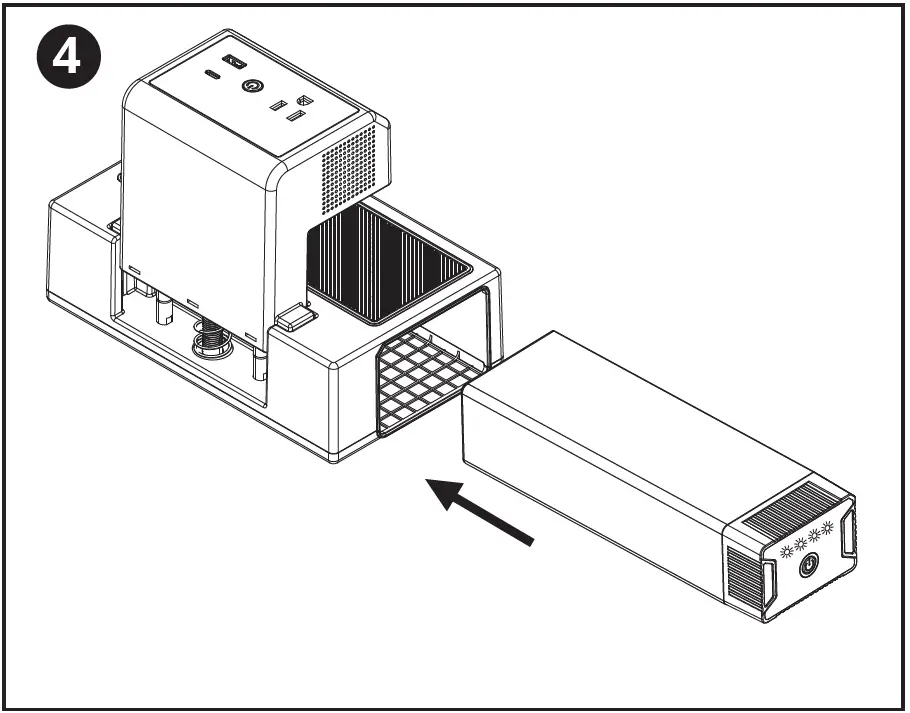 4