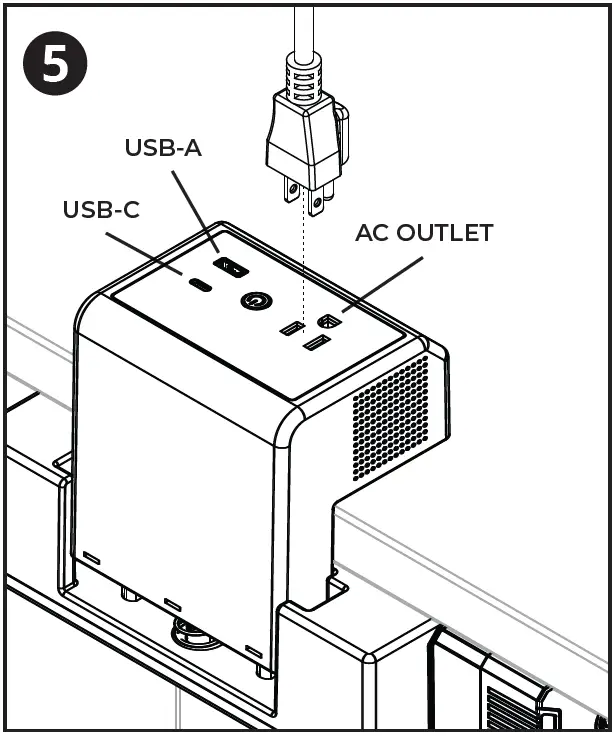 5

USB-A

USB-C

AC OUTLET