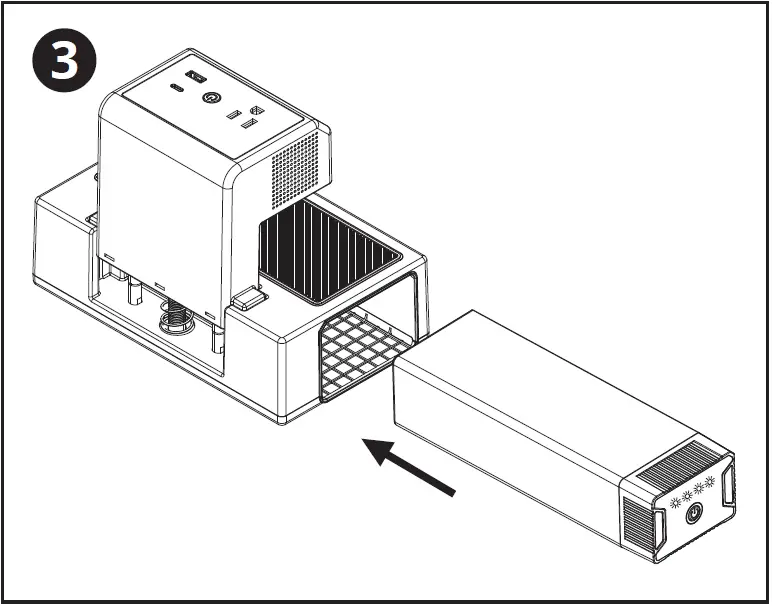 3