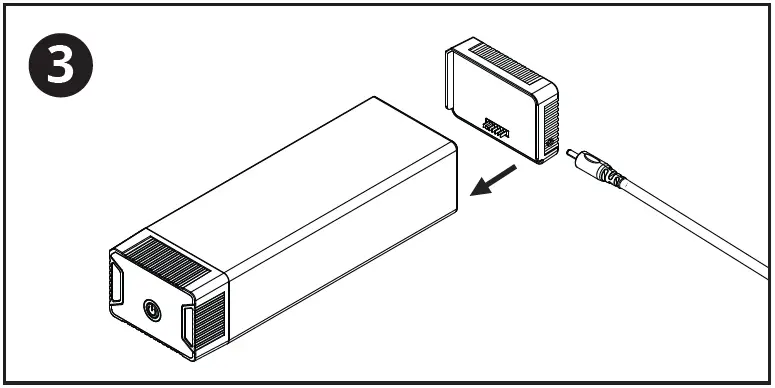 3