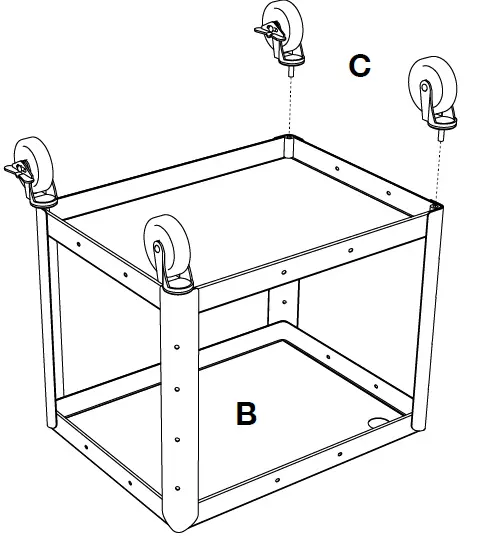 C

B