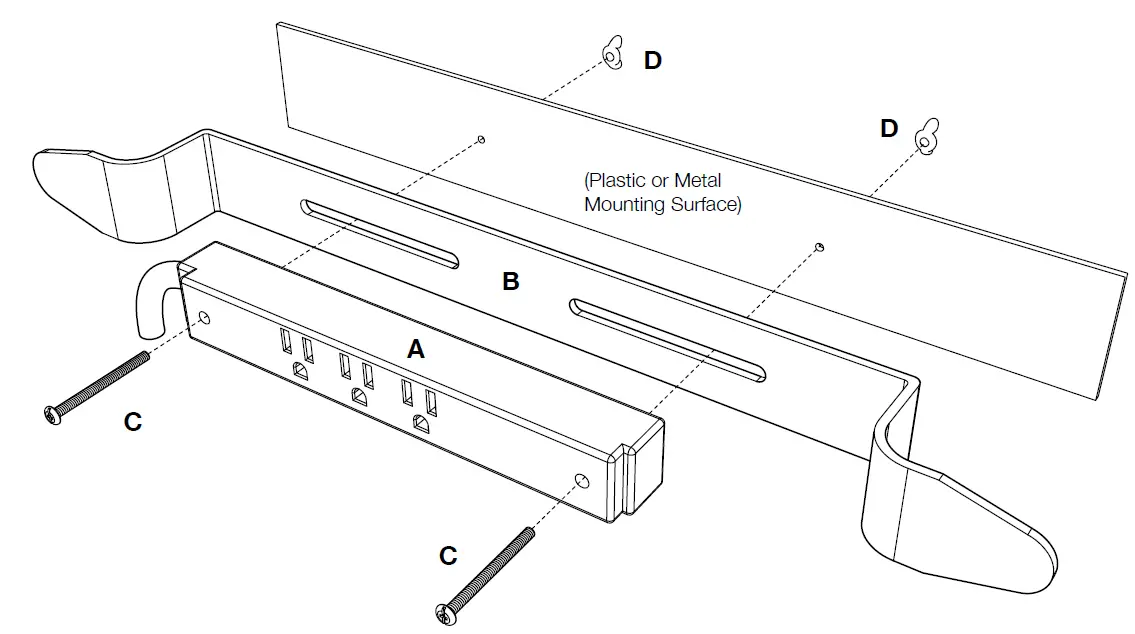 D

D

(Plastic or Metal Mounting Surface)

B

A

C

C