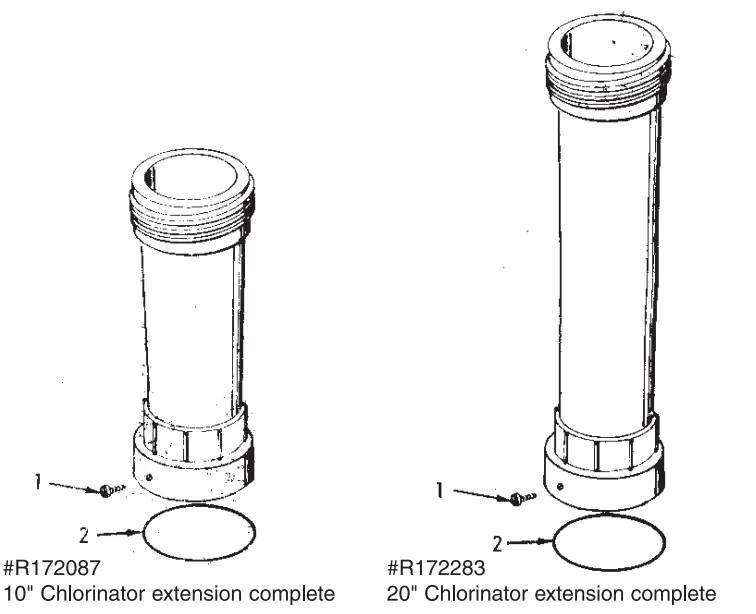 1
2
#R172087
10" Chlorinator extension complete

1
2
#R172283
20" Chlorinator extension complete