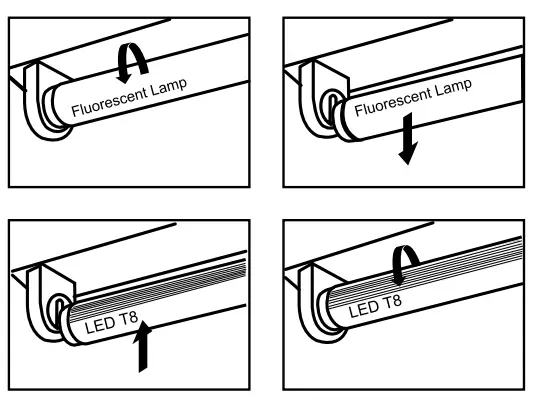 Fluorescent Lamp

Fluorescent Lamp

LED T8

LED T8