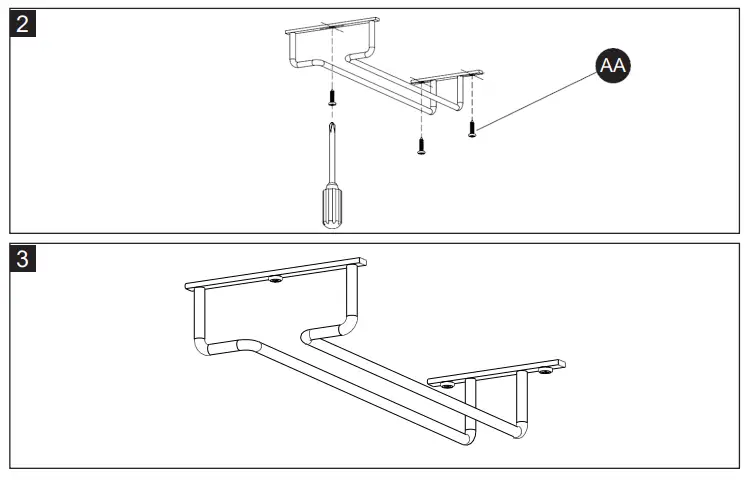 2

AA

3