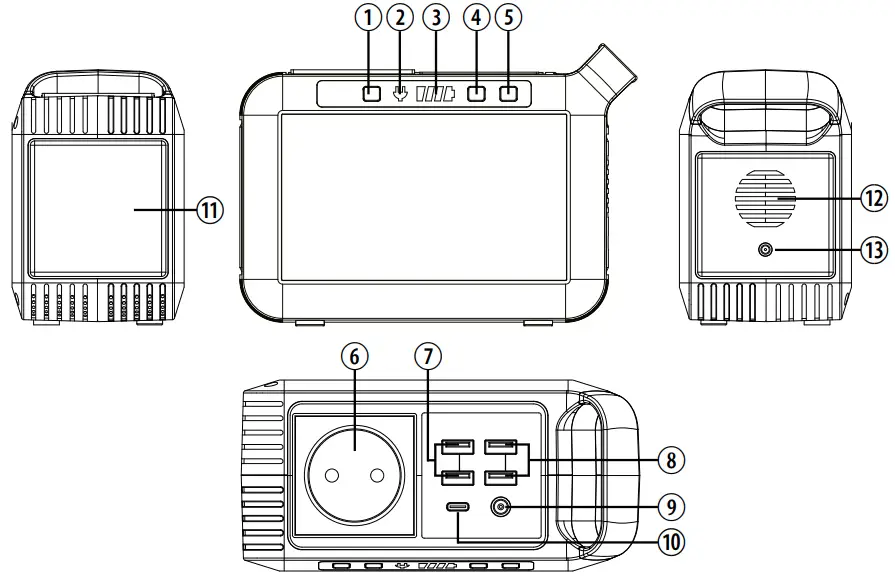 1
2
3
4
5
11
12
13
6
7
8
9
10