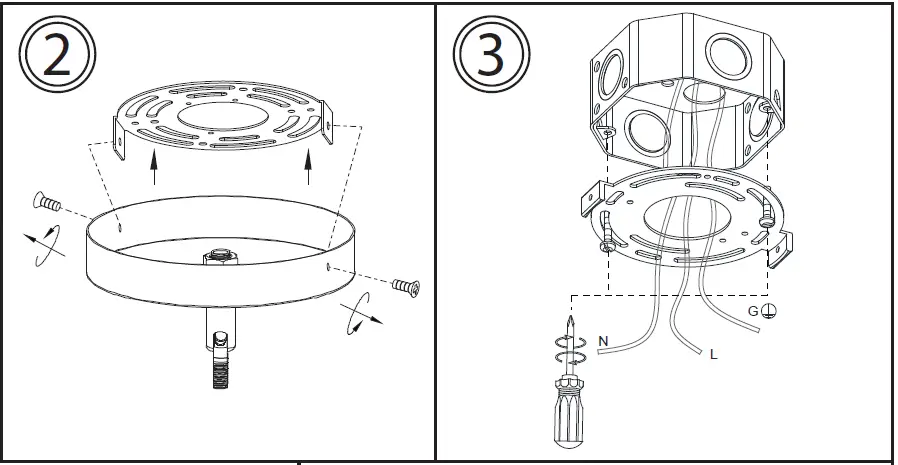 2

3

G

N

L