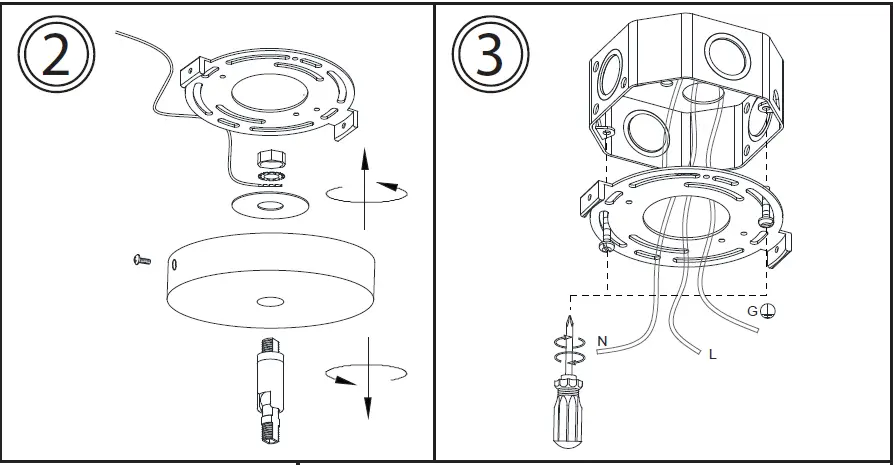 2

3

N

L

G