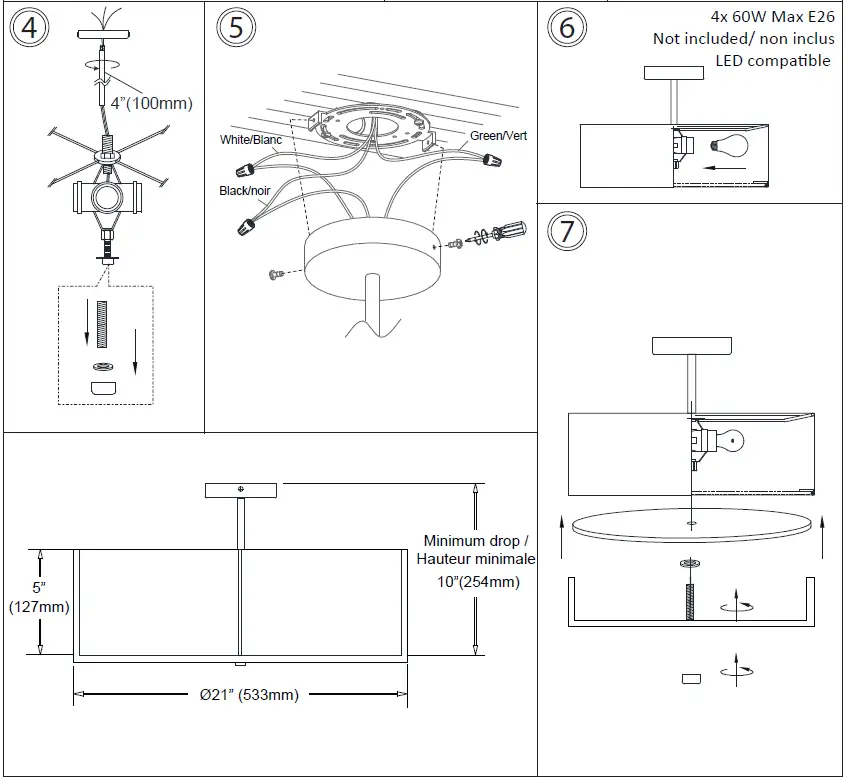 4

4"(100mm)

5

White/Blanc

Green/Vert

Black/noir

6

4x 60W Max E26
Not included/ non inclus
LED compatible

7

5"
(127mm)

Minimum drop /
Hauteur minimale
10"(254mm)

Ø21" (533mm)