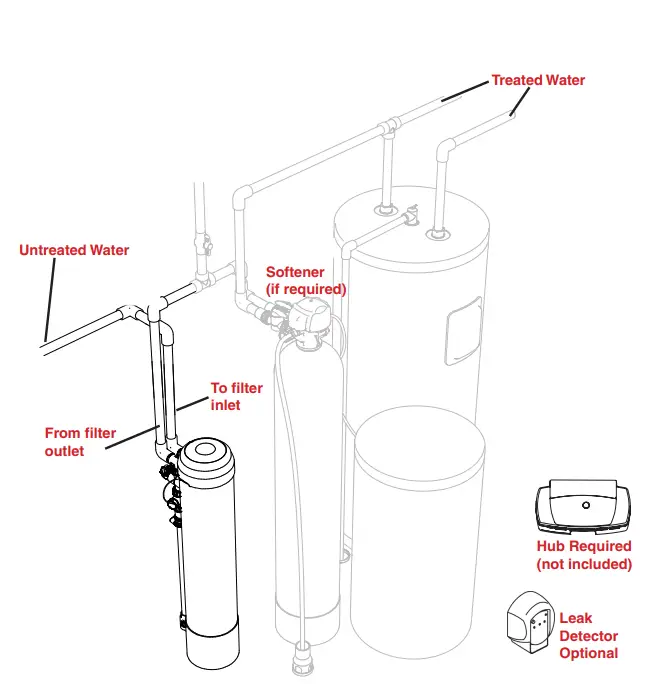 Treated Water

Untreated Water

Softener
(if required)

To filter inlet

From filter outlet

Hub Required
(not included)

Leak
Detector
Optional