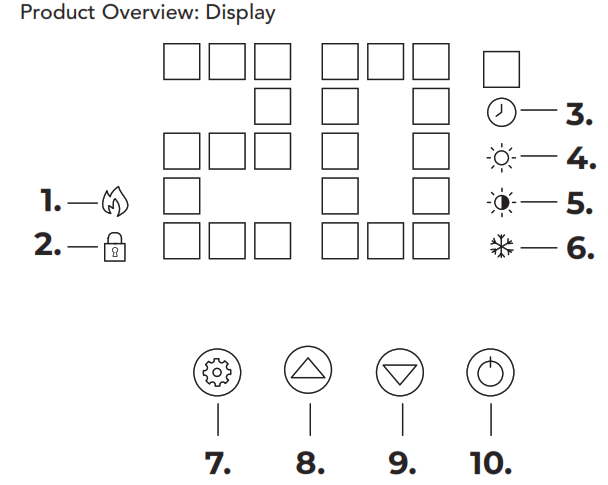 Product Overview: Display

1.
2.
3.
4.
5.
6.

7.
8.
9.
10.