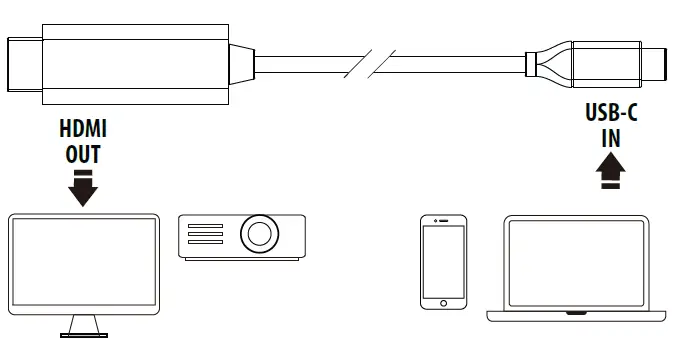 HDMI
OUT

USB-C
IN