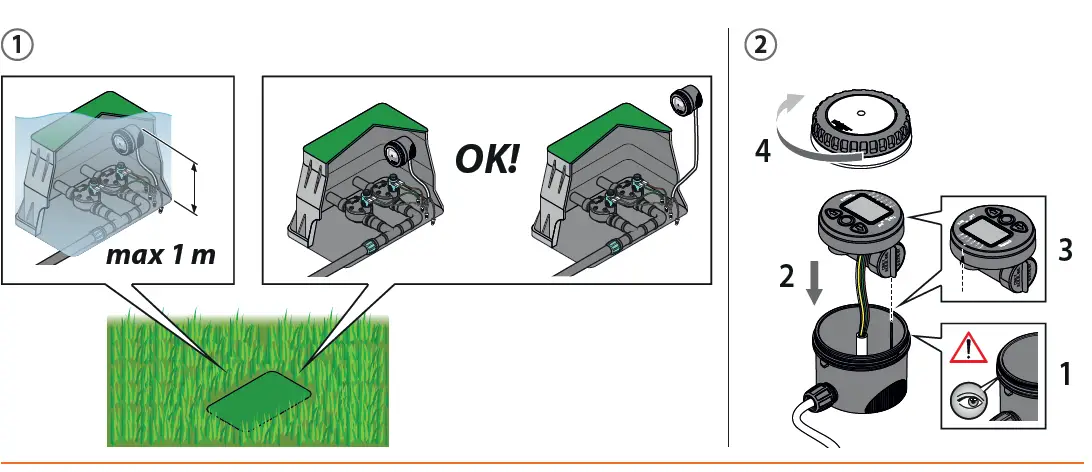 1

max 1 m

OK!

2

4

2

3

1