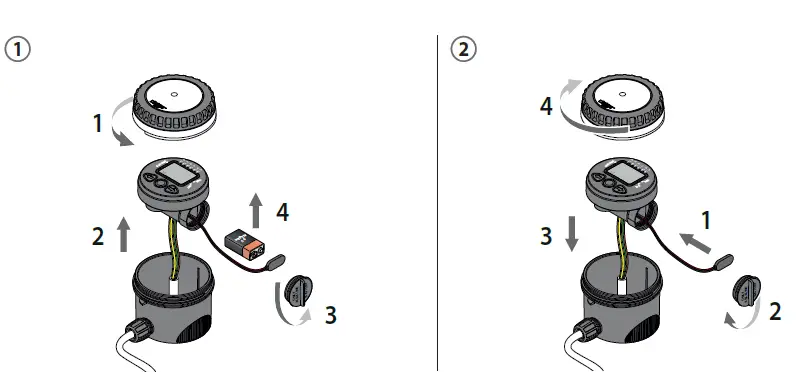 ①

1

2

4

3

②

4

3

1

2