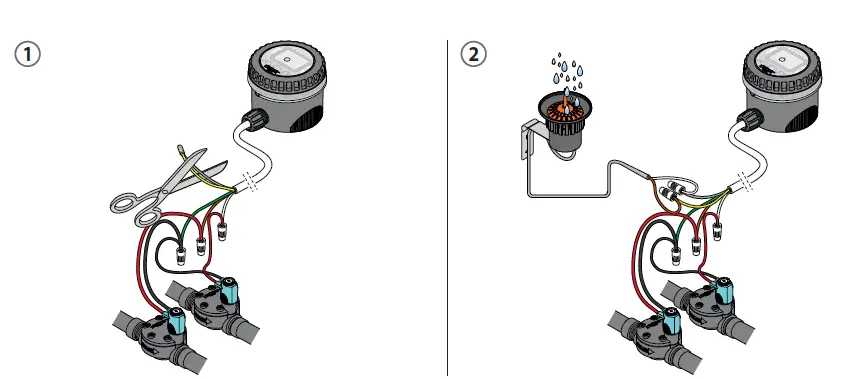 1

2