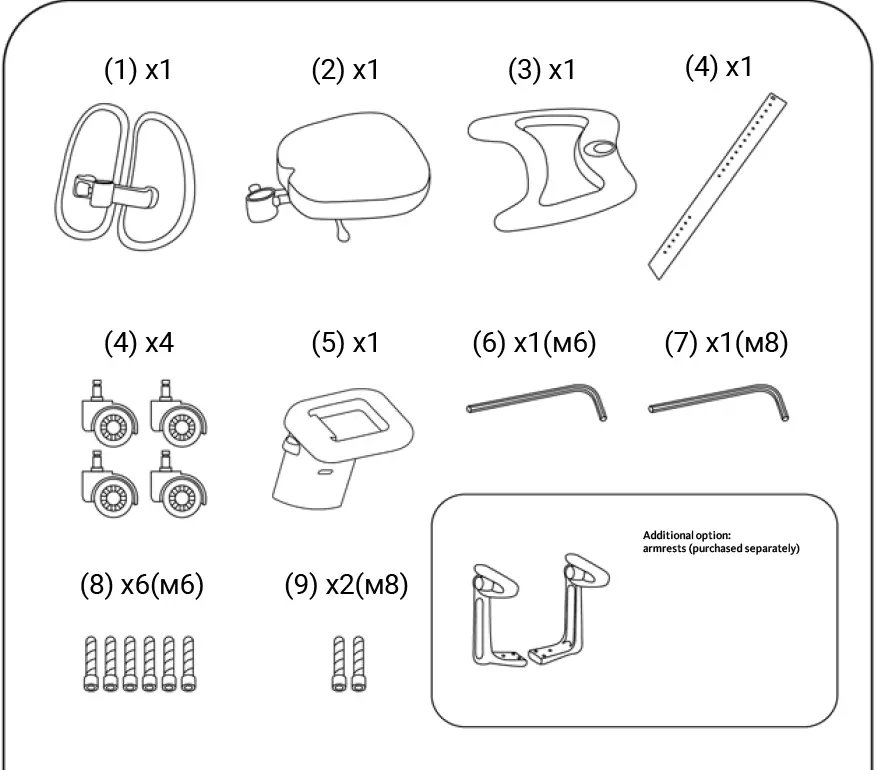 (1) x1

(2) x1

(3) x1

(4) x1

(4) x4

(5) x1

(6) x1(м6)

(7) x1(м8)

(8) x6(м6)

(9) x2(м8)

Additional option:
armrests (purchased separately)