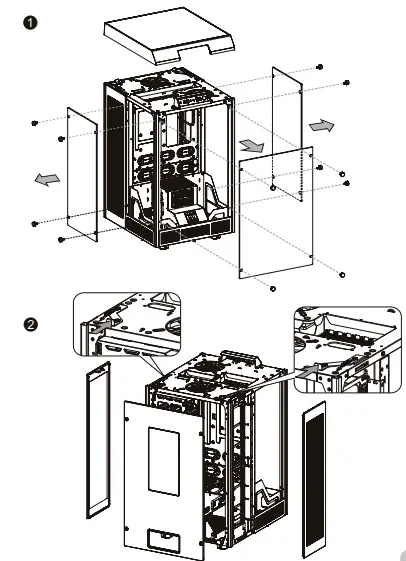 1

2