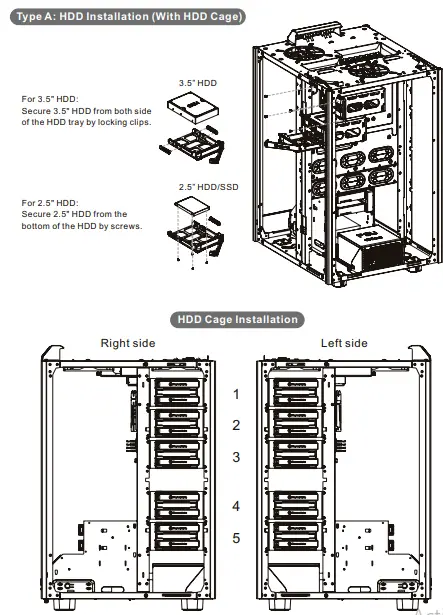 Type A: HDD Installation (With HDD Cage)

3.5" HDD

For 3.5" HDD:
Secure 3.5" HDD from both side of the HDD tray by locking clips.

2.5" HDD/SSD

For 2.5" HDD:
Secure 2.5" HDD from the bottom of the HDD by screws.

HDD Cage Installation

Right side

Left side

1

2

3

4

5