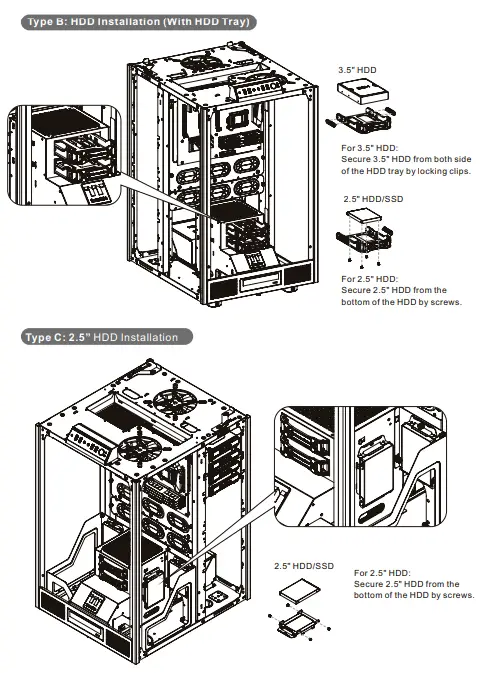 Type B: HDD Installation (With HDD Tray)

3.5" HDD

For 3.5" HDD:
Secure 3.5" HDD from both side of the HDD tray by locking clips.

2.5" HDD/SSD

For 2.5" HDD:
Secure 2.5" HDD from the bottom of the HDD by screws.

Type C: 2.5" HDD Installation

2.5" HDD/SSD

For 2.5" HDD:
Secure 2.5" HDD from the bottom of the HDD by screws.