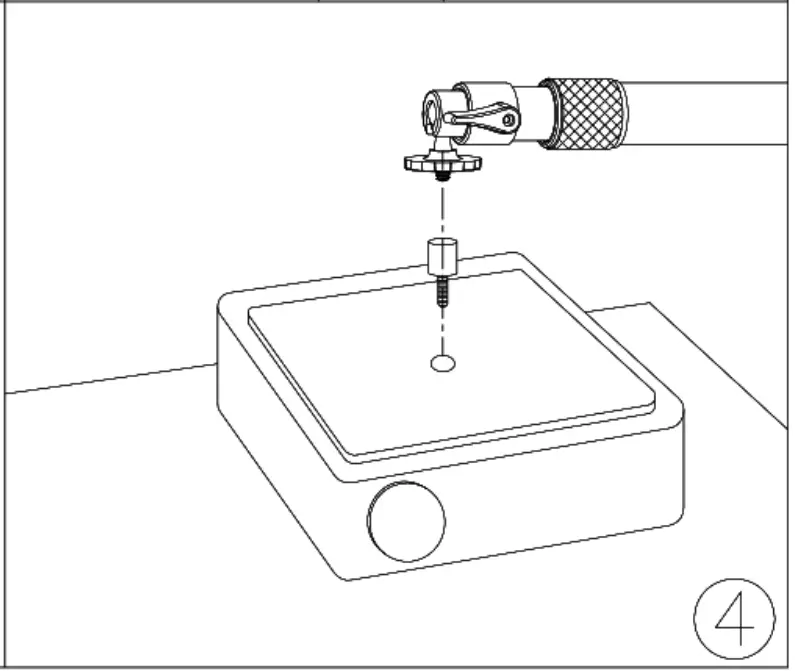 4