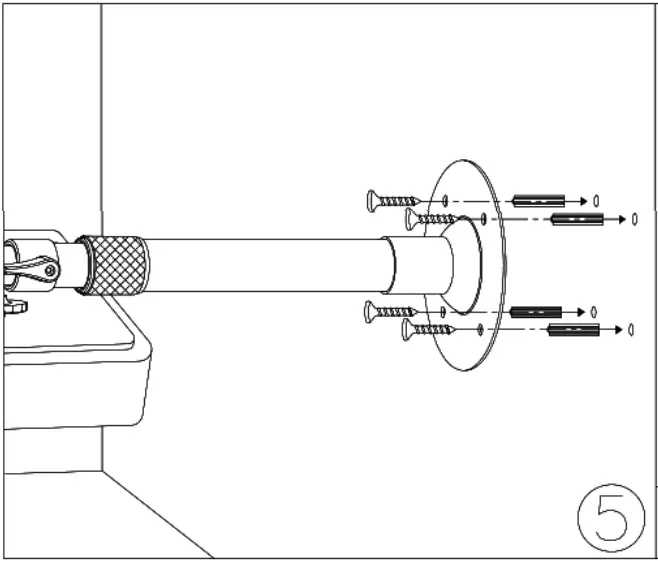 5