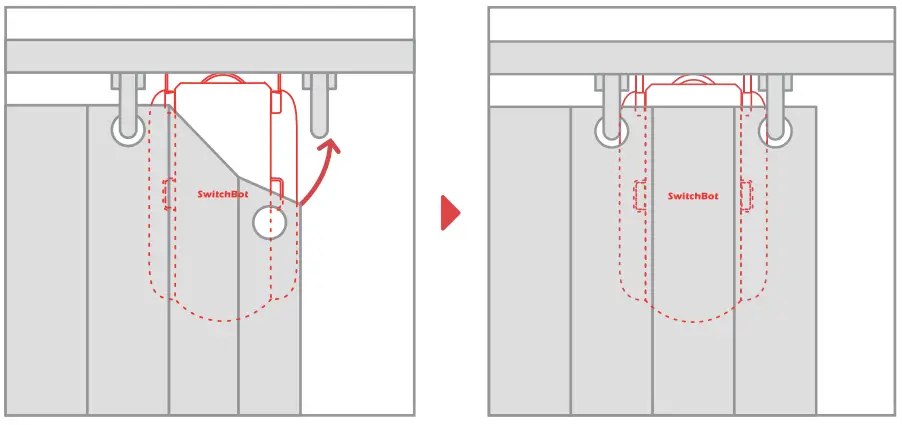 SwitchBot

SwitchBot