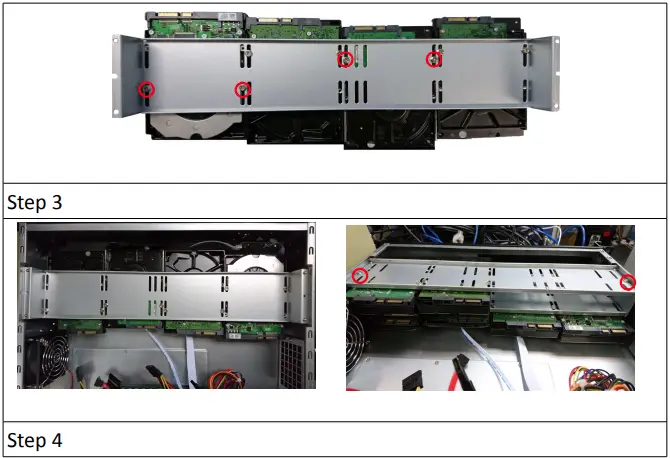 Step 3

Step 4