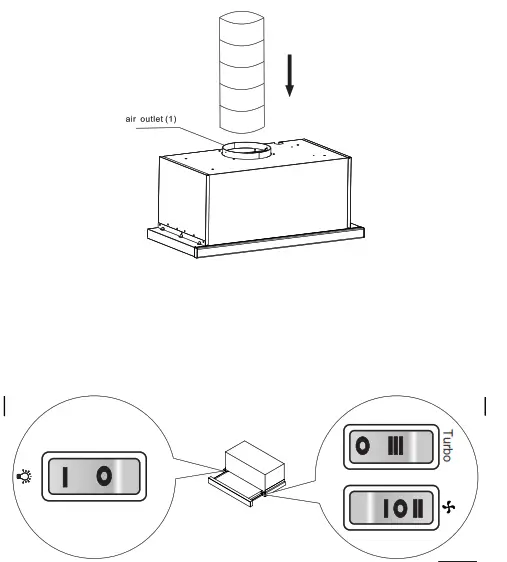 air outlet (1)

I O

O III
Turbo

I O II