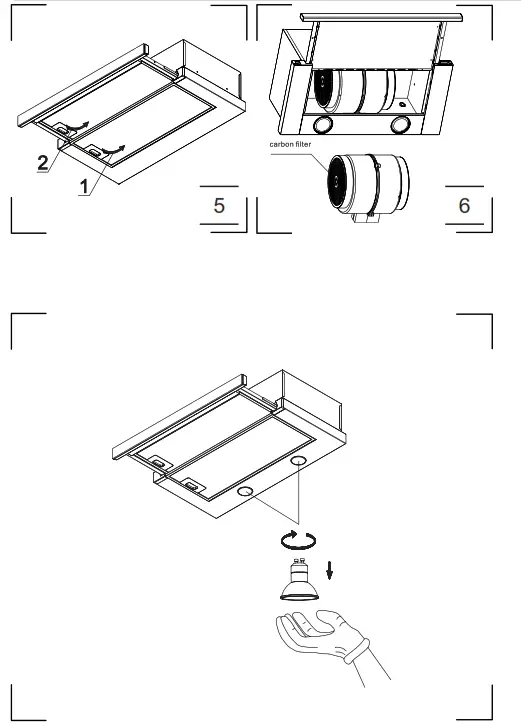 2

1

5

carbon filter

6