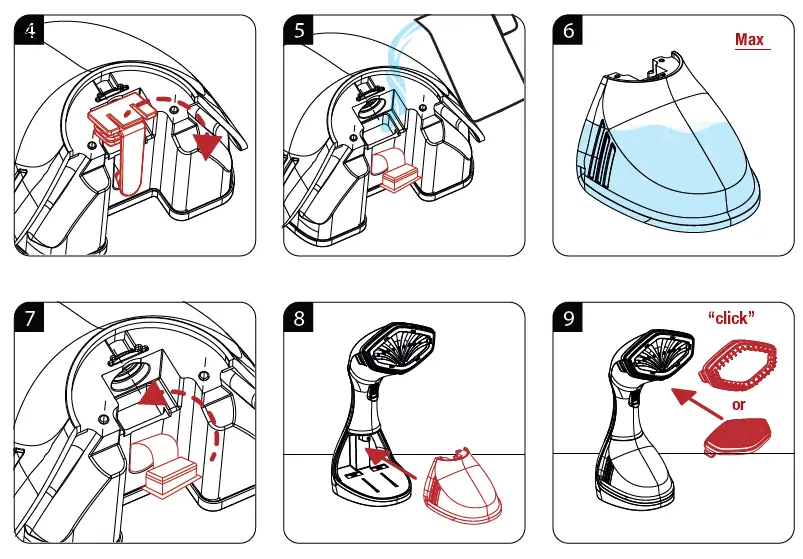 4

5

6

Max

7

8

9

"click"

or