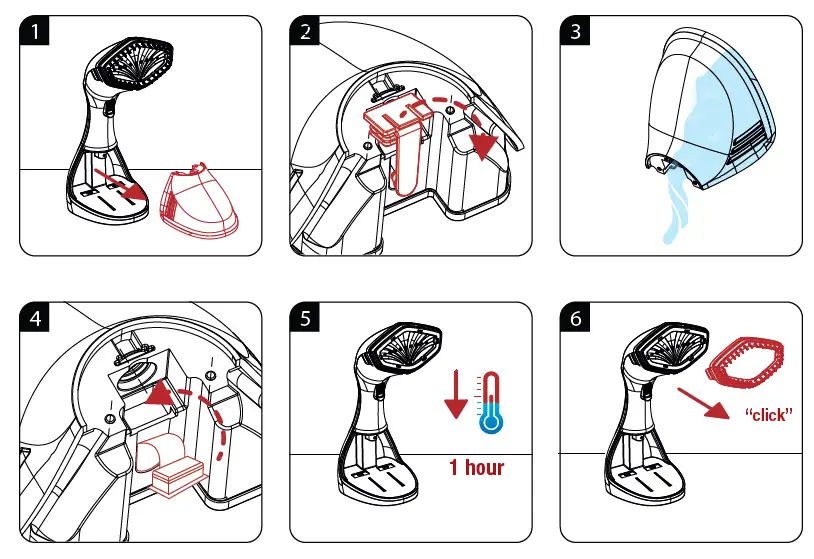 1

2

3

4

5

1 hour

6

"click"