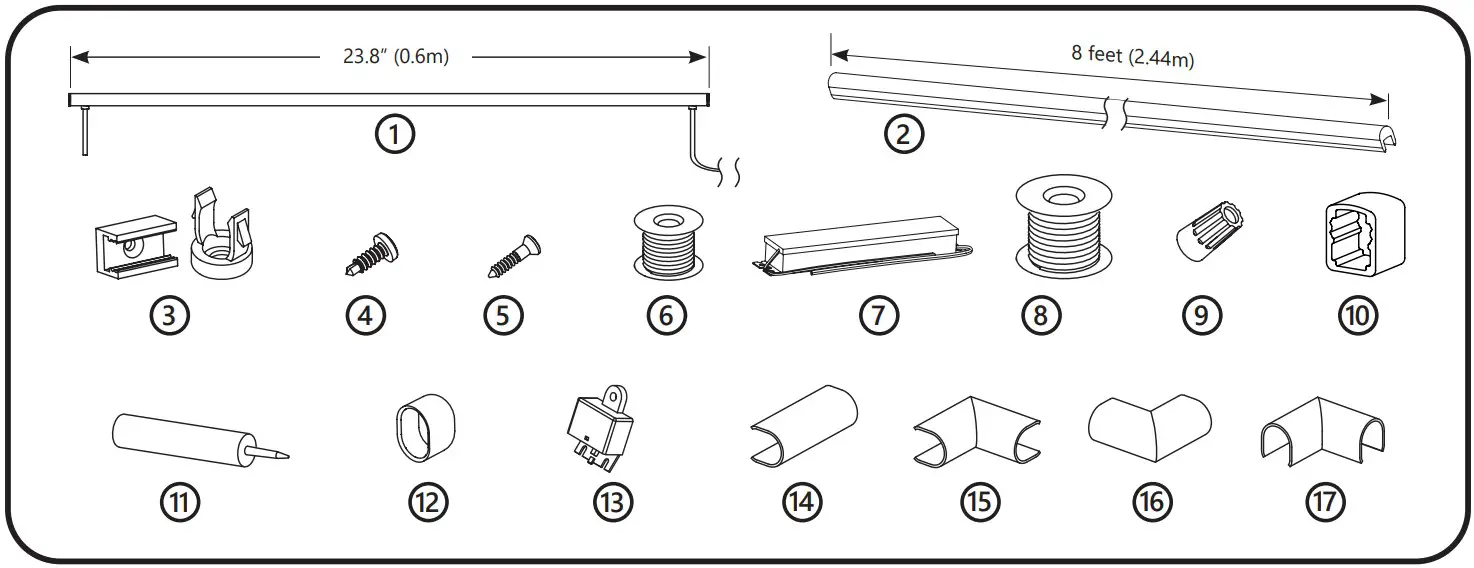 23.8" (0.6m)

8 feet (2.44m)

1

2

3

4

5

6

7

8

9

10

11

12

13

14

15

16

17