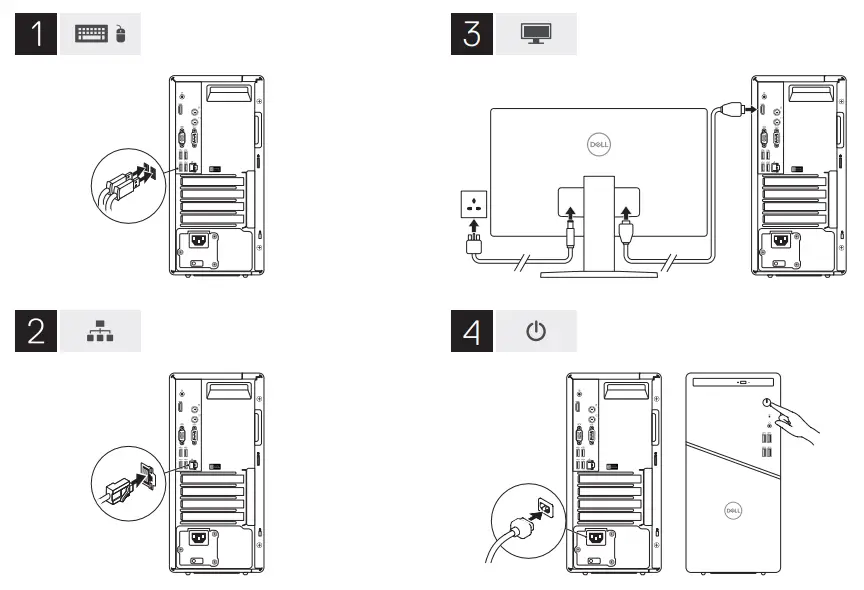 1

3

DELL

2

4

DELL