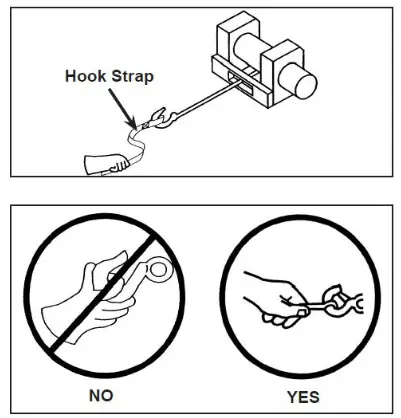 Hook Strap

NO

YES