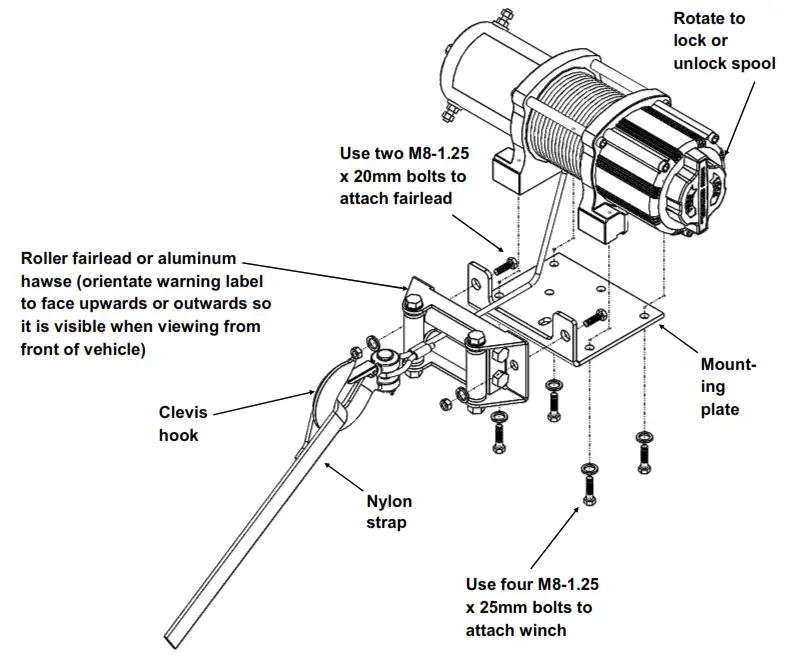 Rotate to lock or unlock spool

Use two M8-1.25 x 20mm bolts to attach fairlead

Roller fairlead or aluminum hawse (orientate warning label to face upwards or outwards so it is visible when viewing from front of vehicle)

Mounting plate

Clevis hook

Nylon strap

Use four M8-1.25 x 25mm bolts to attach winch