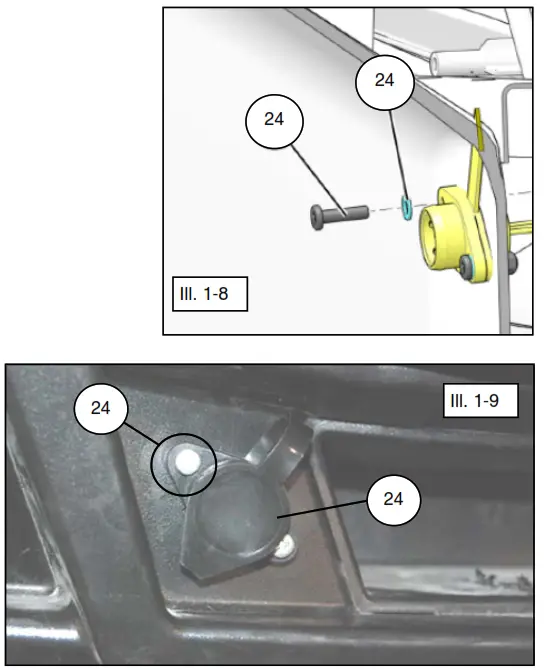 24

24

Ill. 1-8

24

Ill. 1-9

24