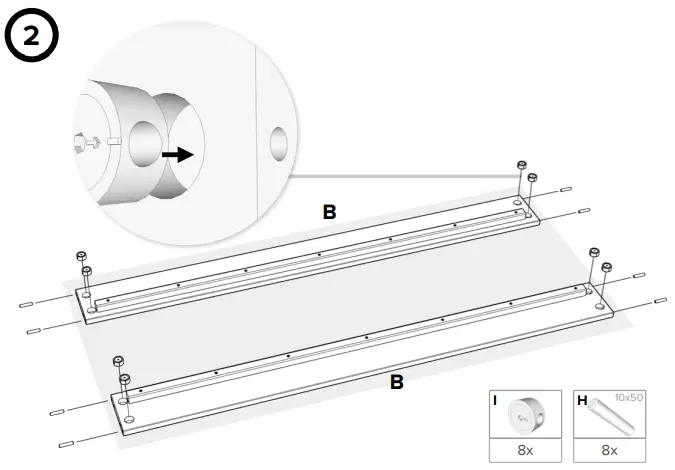 2

B

B

I

8x

H 10x50

8x