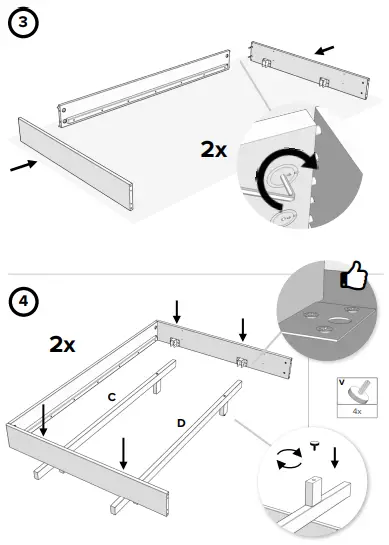 3

2x

4

2x

C

D

V

4x