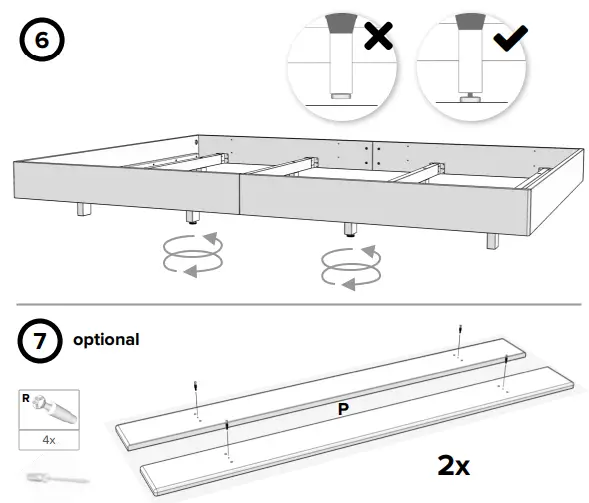 6

7 optional

R

4x

P

2x