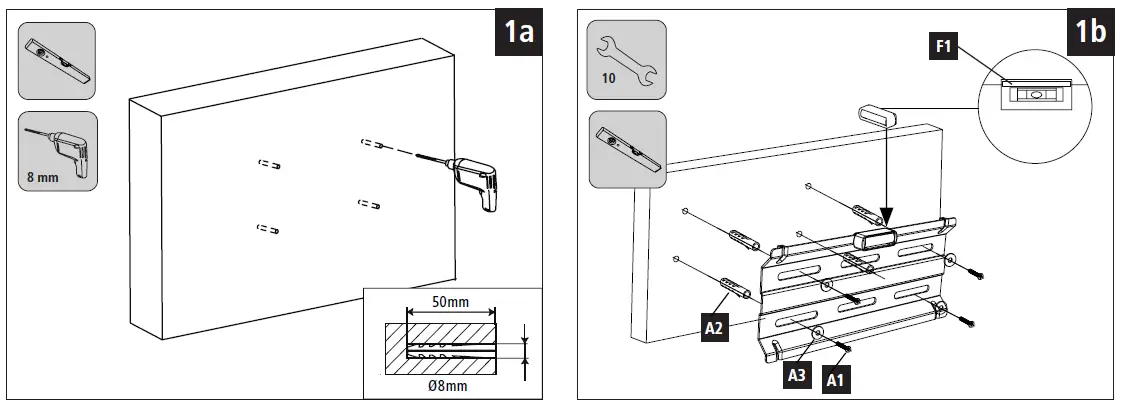 1a

8 mm

50mm

Ø8mm

1b

10

F1

A2

A3

A1