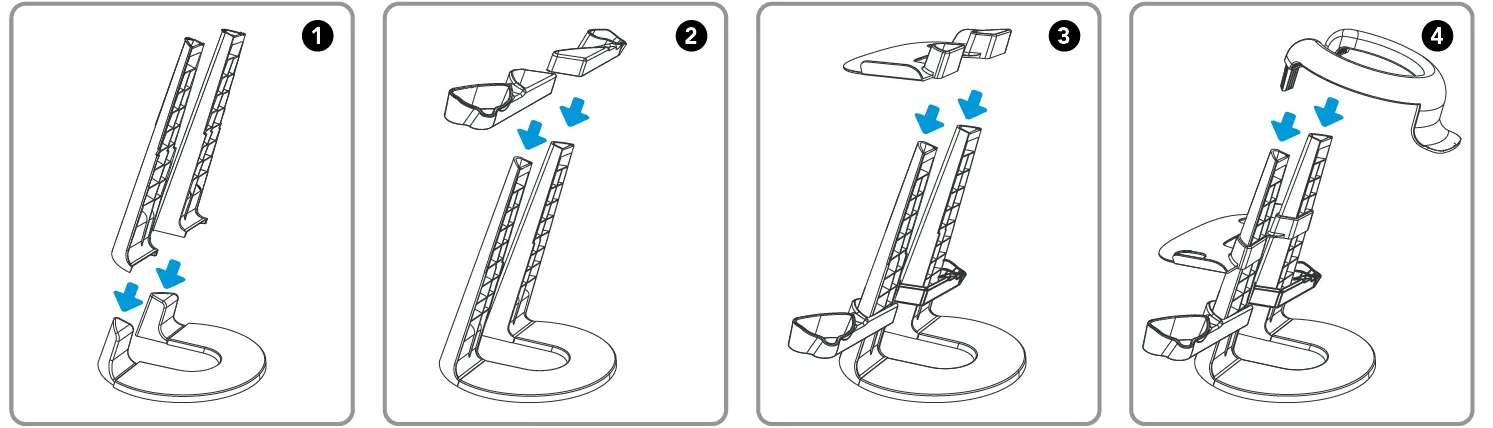 1

2

3

4