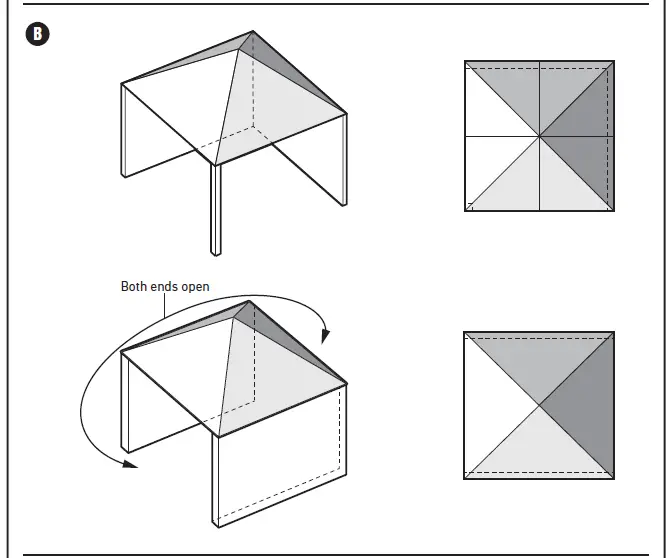 B

Both ends open