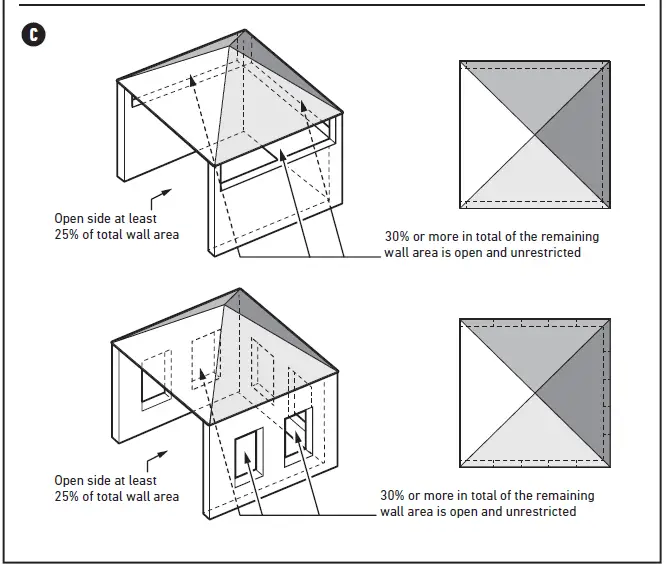 C

Open side at least 25% of total wall area

30% or more in total of the remaining wall area is open and unrestricted

Open side at least 25% of total wall area

30% or more in total of the remaining wall area is open and unrestricted