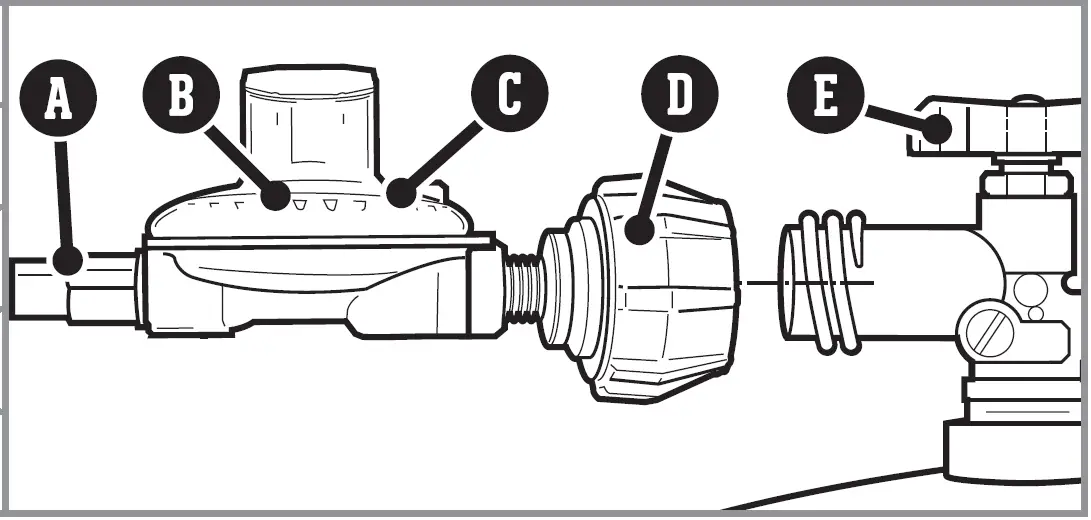 A
B
C
D
E