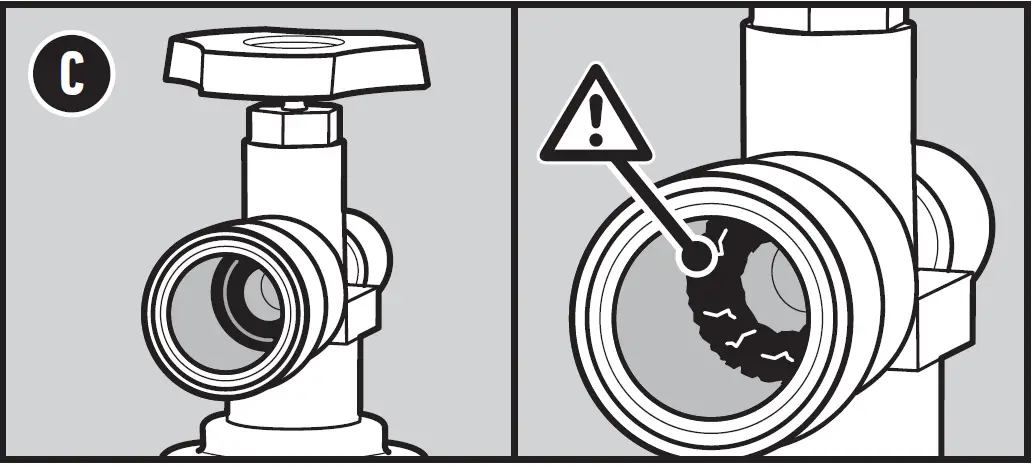 C

!