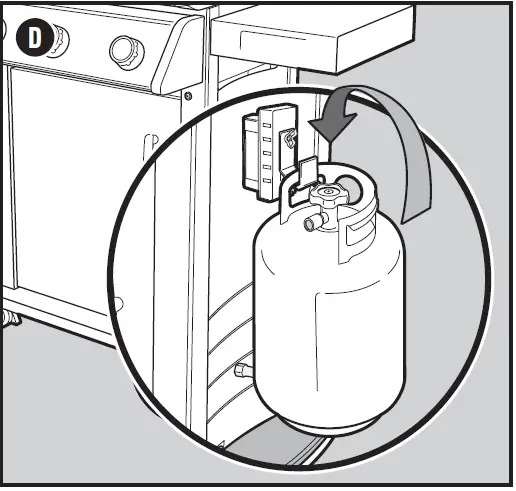 D