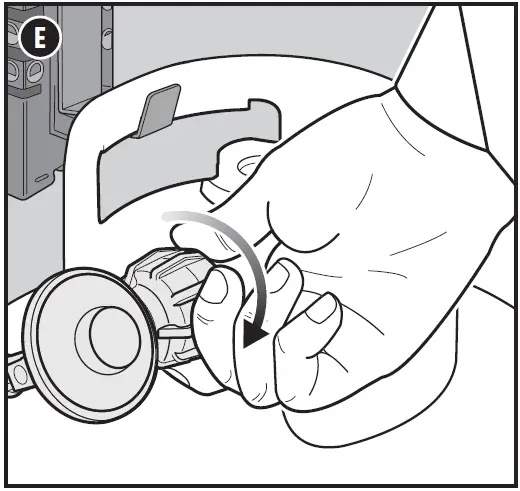 E