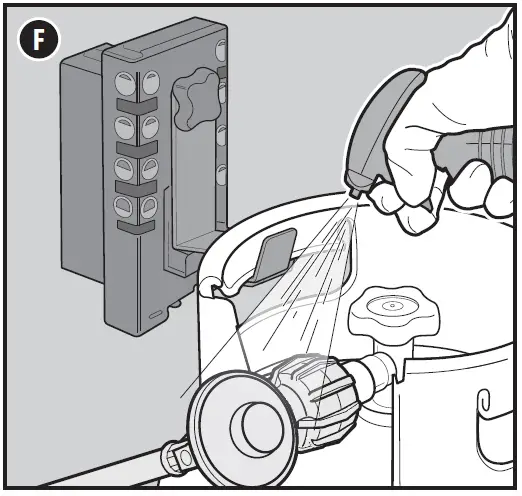 F