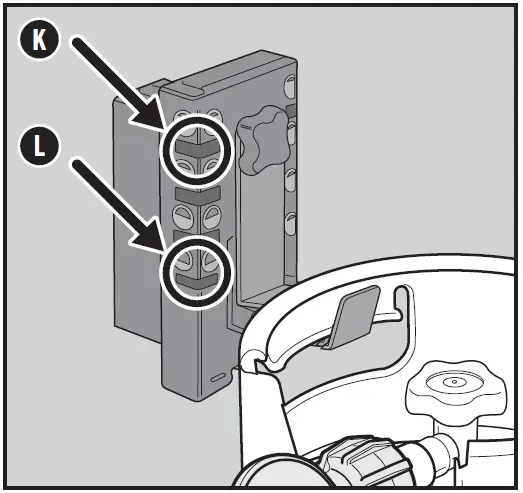 K
L